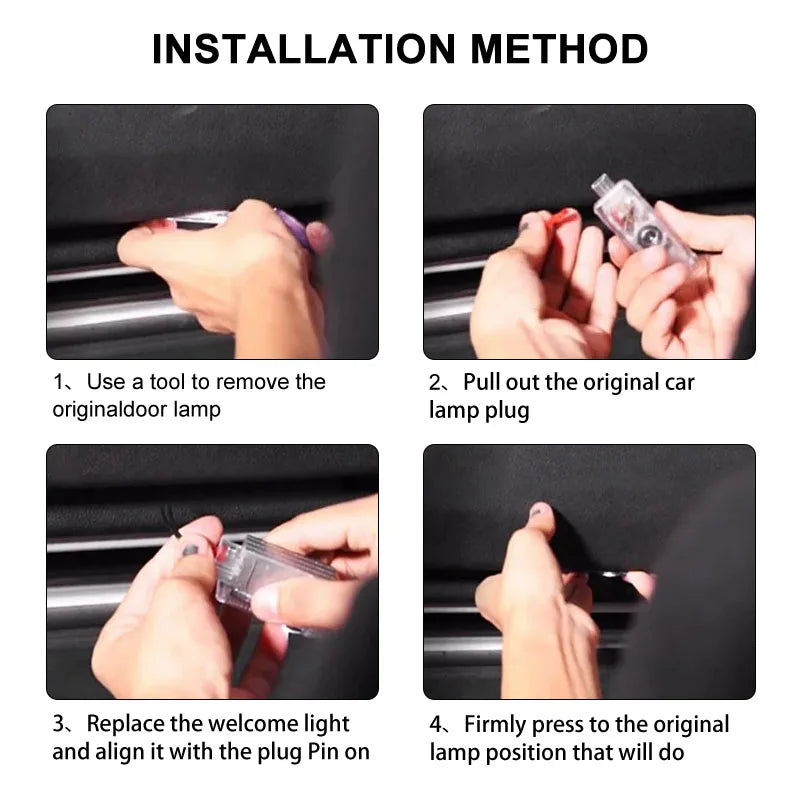 INSTALLATION METHOD

1、Use a tool to remove the originaldoor lamp

2、Pull out the original car lamp plug

3、Replace the welcome light and align it with the plug Pin on

4、Firmly press to the original lamp position that will do