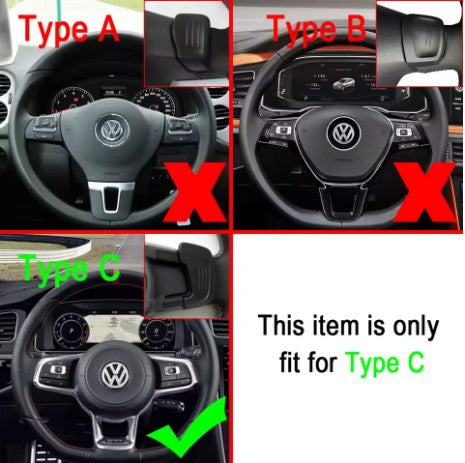 Type A

Type B

Type C

This item is only fit for Type C