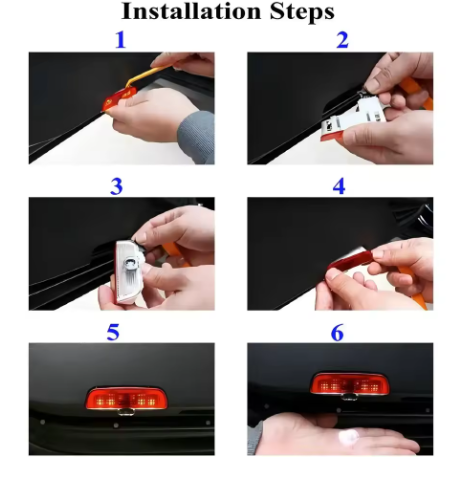 Installation Steps

1

2

3

4

5

6